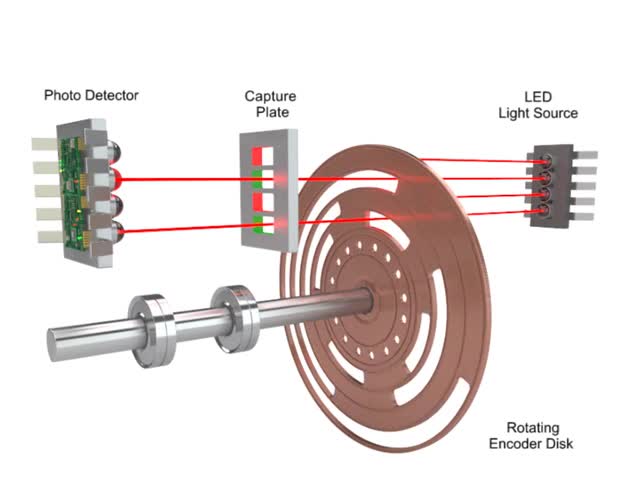 Photo Detector

Capture Plate

LED Light Source

Rotating Encoder Disk