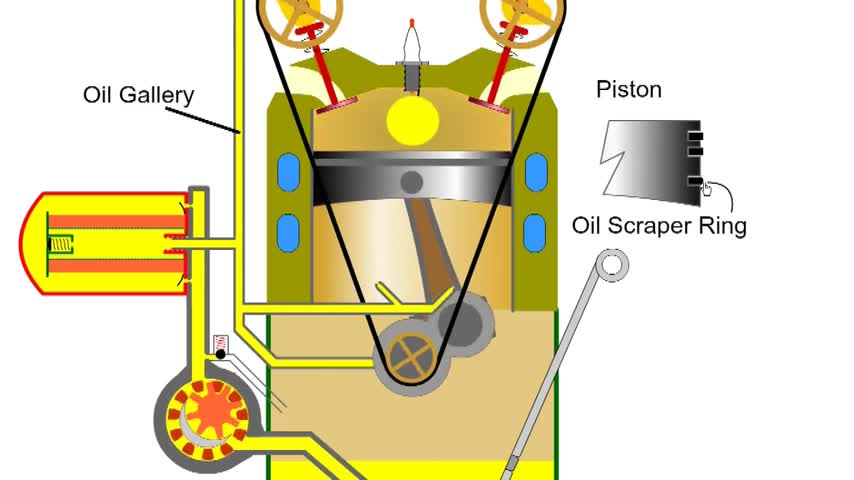 Oil Gallery

Piston

Oil Scraper Ring